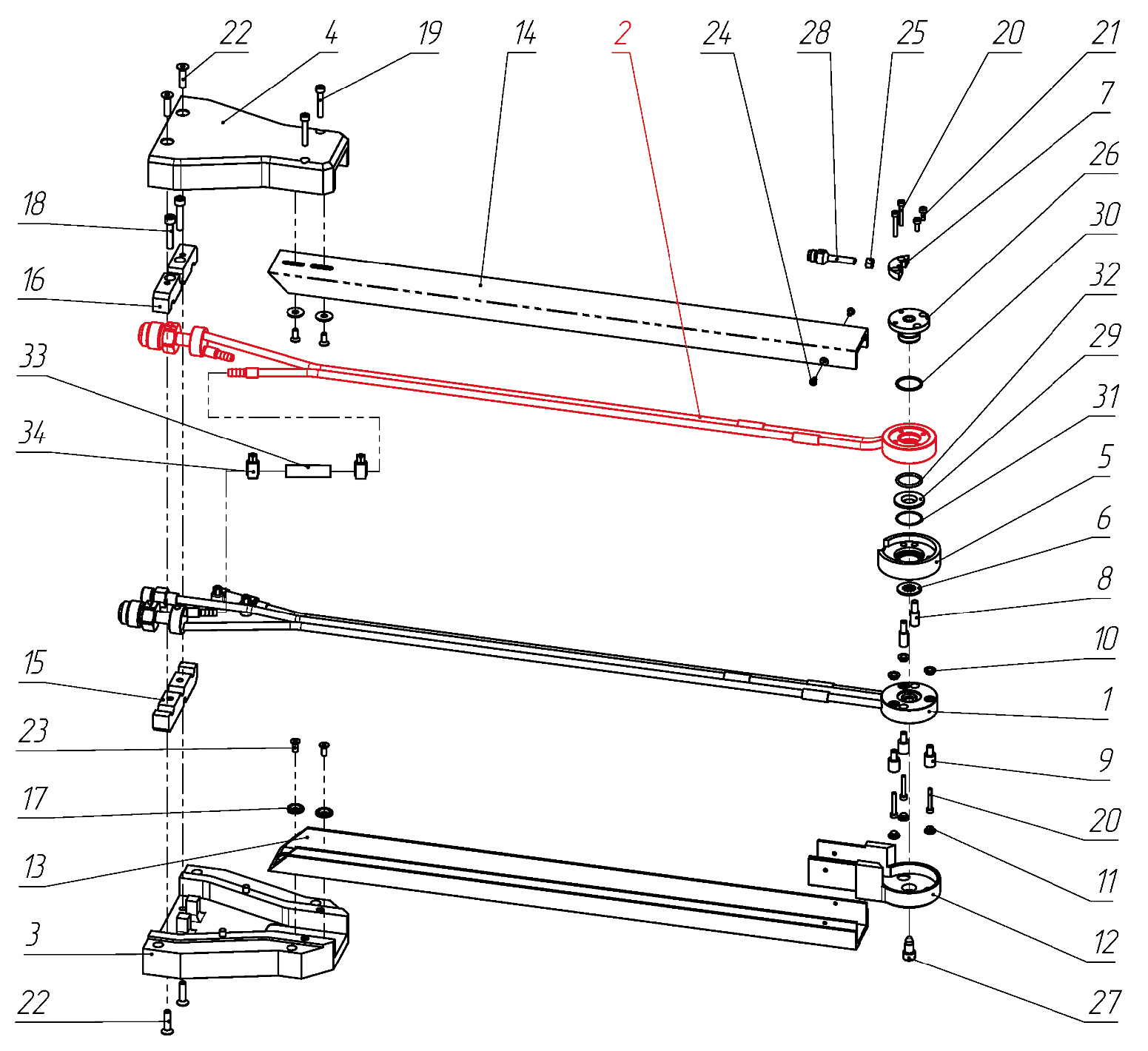 22 4 19 14 2 24 28 25 20 21
7
26
30
32
29
31
5
6
8
10
1
9
20
11
12
27
18
16
33
34
15
23
17
13
3
22